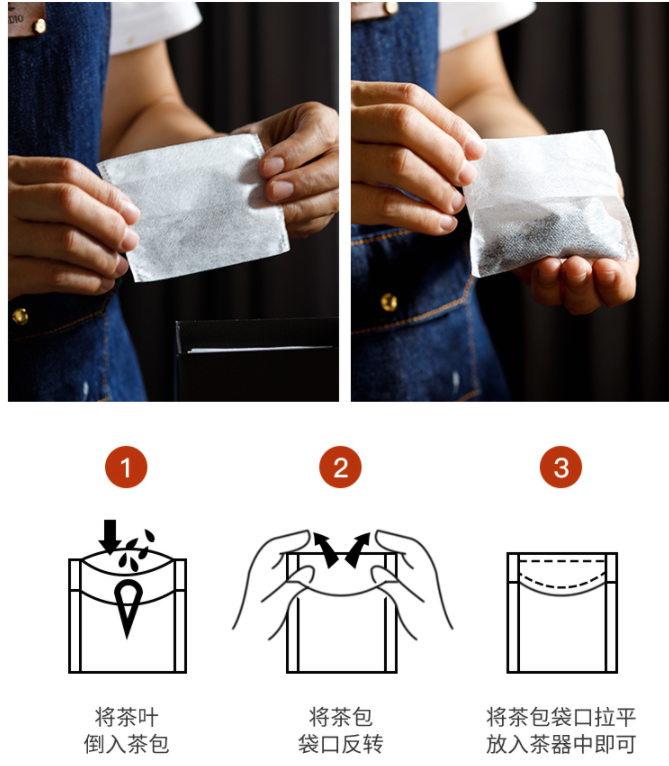 1

将茶叶
倒入茶包

2

将茶包
袋口反转

3

将茶包袋口拉平
放入茶器中即可